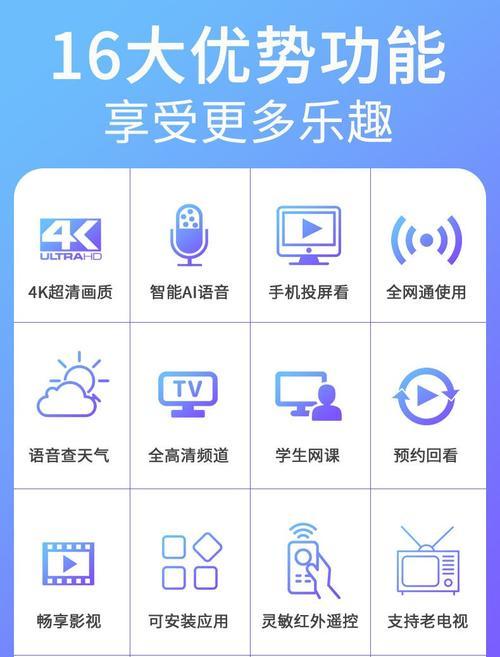 16大优势功能
享受更多乐趣

4K
ULTRAHD
4K超清画质

智能AI语音

手机投屏看

全网通使用

语音查天气

TV
全高清频道

学生网课

预约回看

畅享影视

可安装应用

灵敏红外遥控

支持老电视