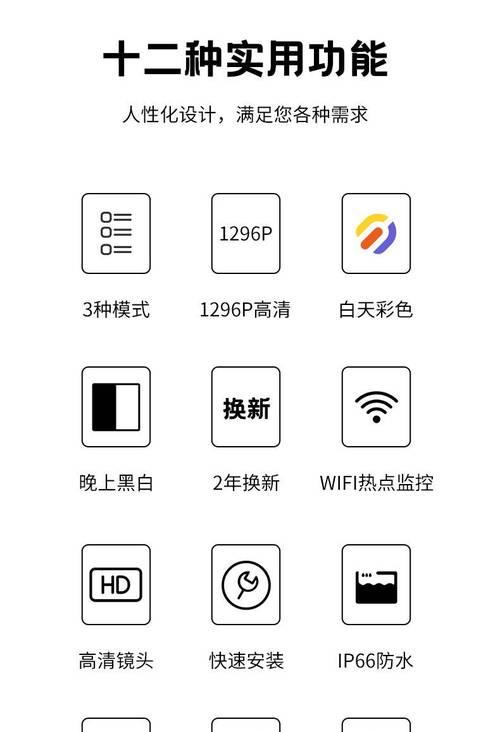 十二种实用功能

人性化设计，满足您各种需求

1296P

3种模式

1296P高清

白天彩色

换新

晚上黑白

2年换新

WIFI热点监控

HD

高清镜头

快速安装

IP66防水