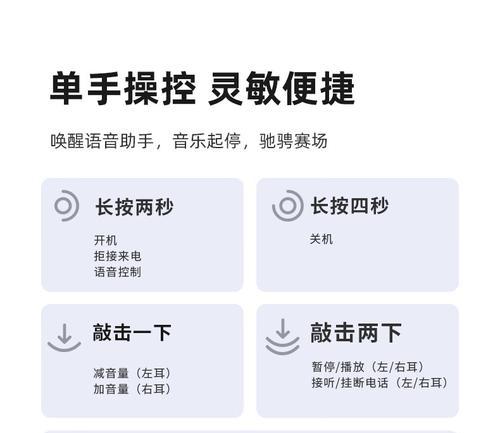 单手操控 灵敏便捷

唤醒语音助手，音乐起停，驰骋赛场

长按两秒

开机
拒接来电
语音控制

长按四秒

关机

敲击一下

减音量（左耳）
加音量（右耳）

敲击两下

暂停/播放（左/右耳）
接听/挂断电话（左/右耳）