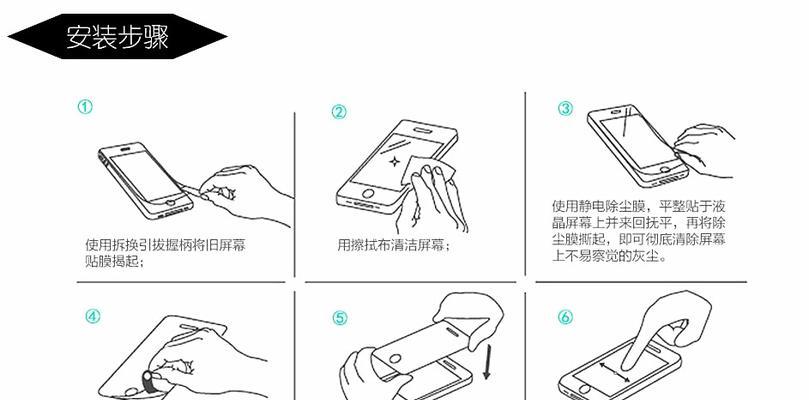 安装步骤

①

使用拆换引拔握柄将旧屏幕贴膜揭起；

②

用擦拭布清洁屏幕；

③

使用静电除尘膜，平整贴于液晶屏幕上并来回抚平，再将除尘膜撕起，即可彻底清除屏幕上不易察觉的灰尘。

④

⑤

⑥