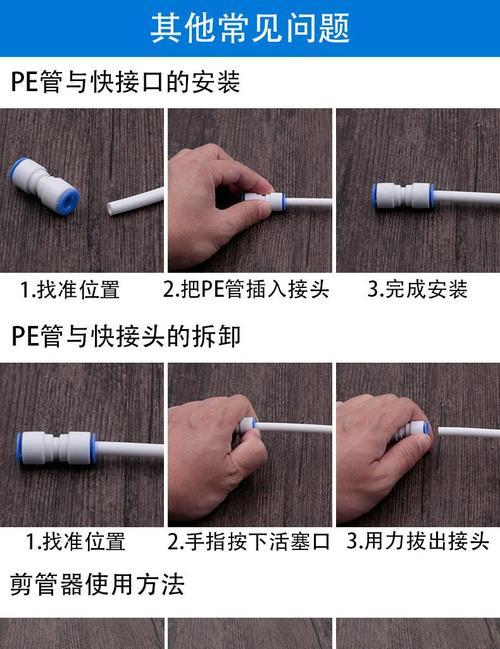 其他常见问题

PE管与快接口的安装

1.找准位置

2.把PE管插入接头

3.完成安装

PE管与快接头的拆卸

1.找准位置

2.手指按下活塞口

3.用力拔出接头

剪管器使用方法